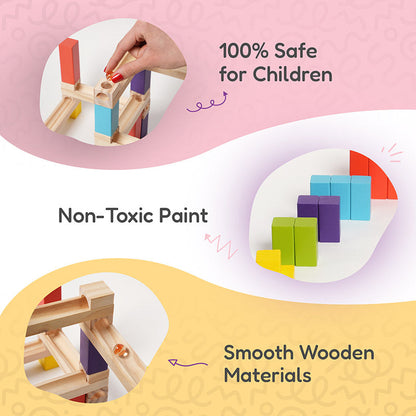 100% Safe for Children

Non-Toxic Paint

Smooth Wooden Materials