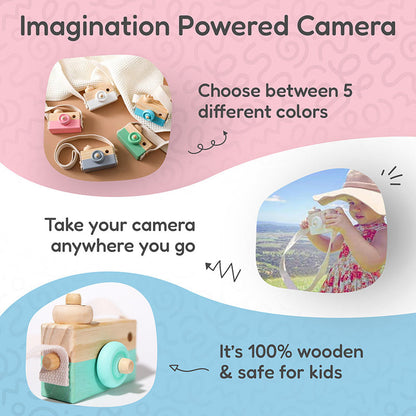 Imagination Powered Camera

Choose between 5 different colors

Take your camera anywhere you go

It's 100% wooden & safe for kids