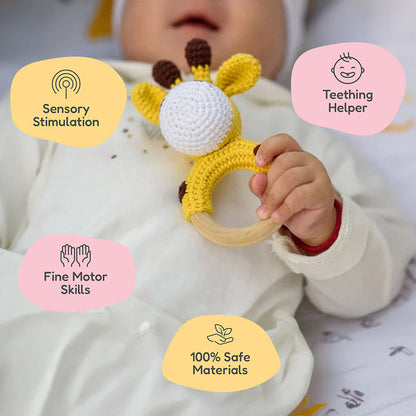 Sensory Stimulation

Teething Helper

Fine Motor Skills

100% Safe Materials