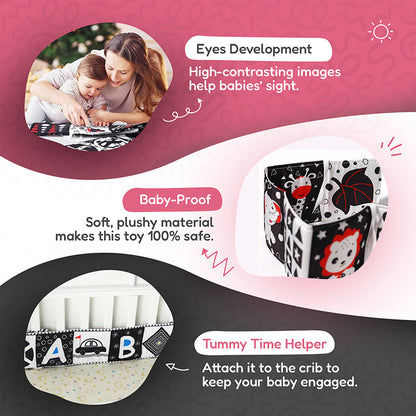 Eyes Development
High-contrasting images help babies' sight.

Baby-Proof
Soft, plushy material makes this toy 100% safe.

A B

Tummy Time Helper
Attach it to the crib to keep your baby engaged.