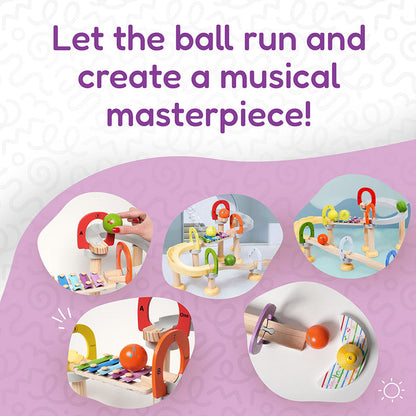 Let the ball run and create a musical masterpiece!

A

A

One