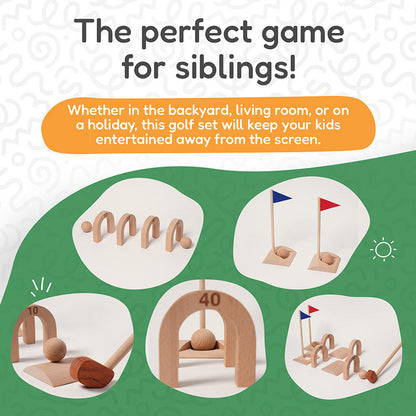 The perfect game for siblings!

Whether in the backyard, living room, or on a holiday, this golf set will keep your kids entertained away from the screen.

10

40