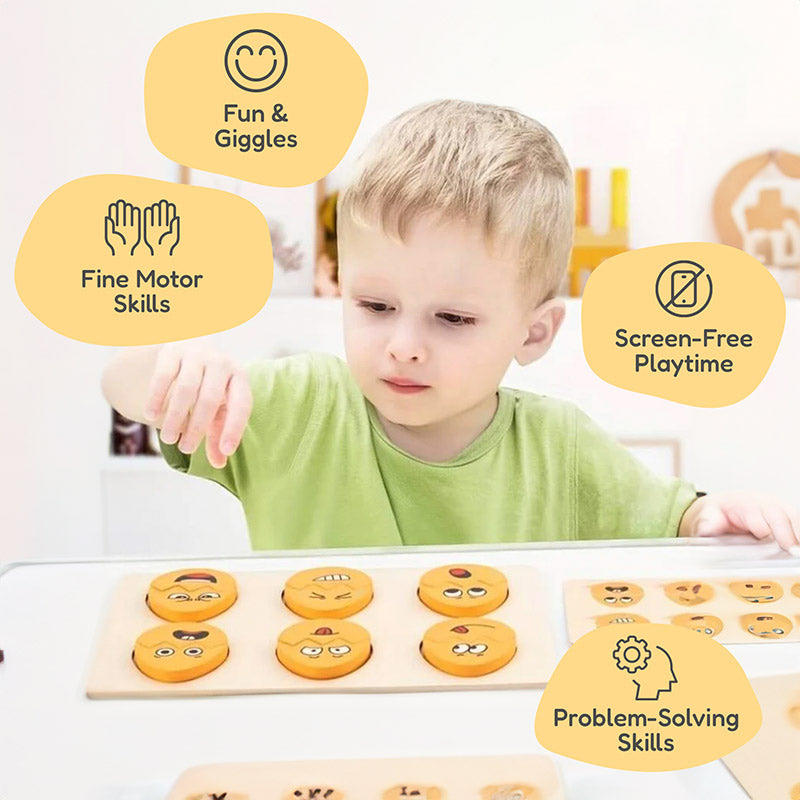 Fun & Giggles

Fine Motor Skills

Screen-Free Playtime

Problem-Solving Skills