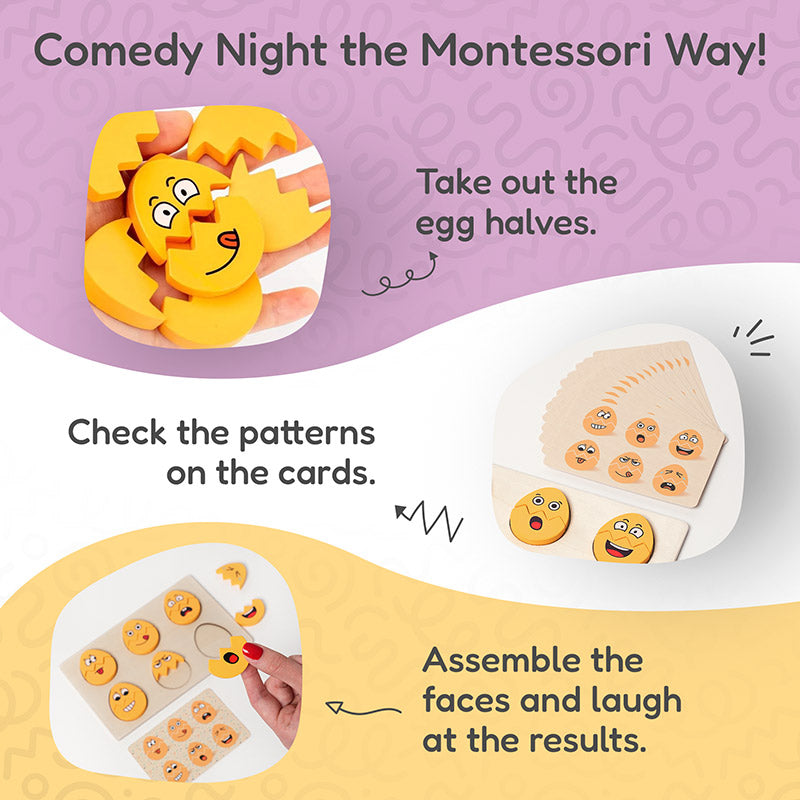 Comedy Night the Montessori Way!

Take out the egg halves.

Check the patterns on the cards.

Assemble the faces and laugh at the results.