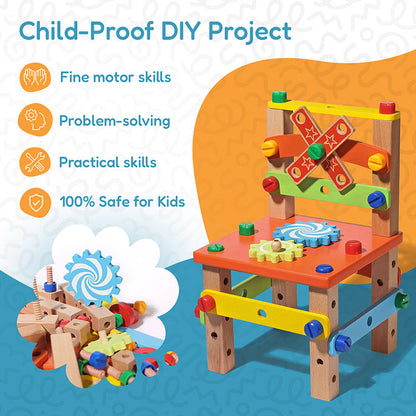 Child-Proof DIY Project

Fine motor skills

Problem-solving

Practical skills

100% Safe for Kids