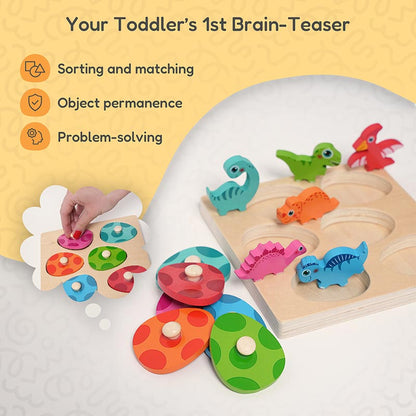 Your Toddler's 1st Brain-Teaser

Sorting and matching

Object permanence

Problem-solving