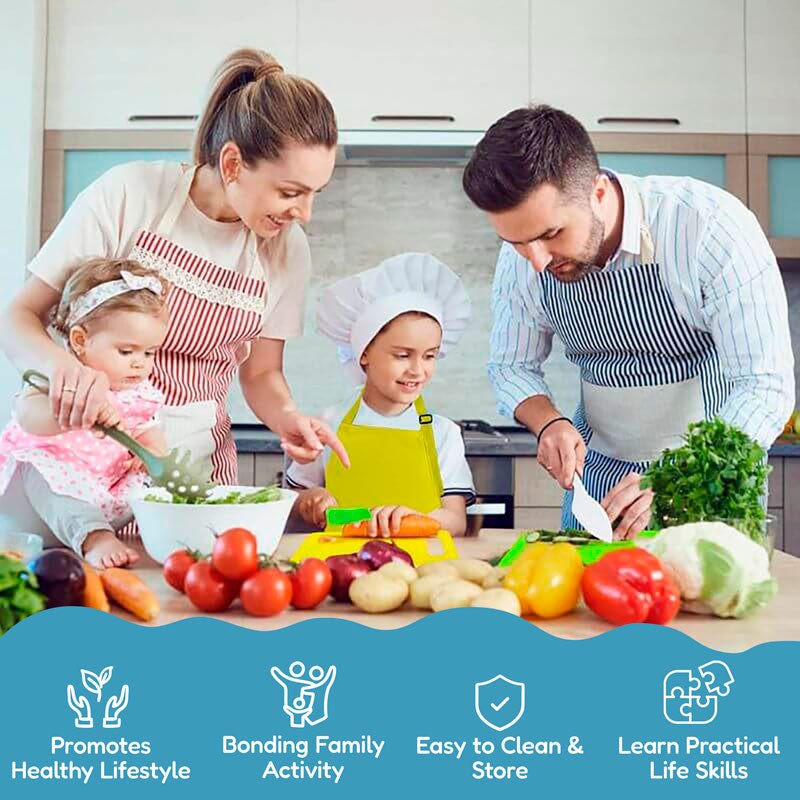 Promotes Healthy Lifestyle

Bonding Family Activity

Easy to Clean & Store

Learn Practical Life Skills