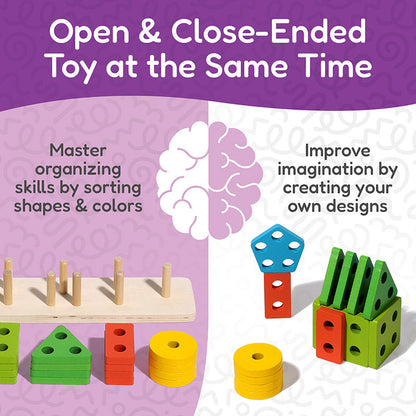 Open & Close-Ended Toy at the Same Time

Master organizing skills by sorting shapes & colors

Improve imagination by creating your own designs