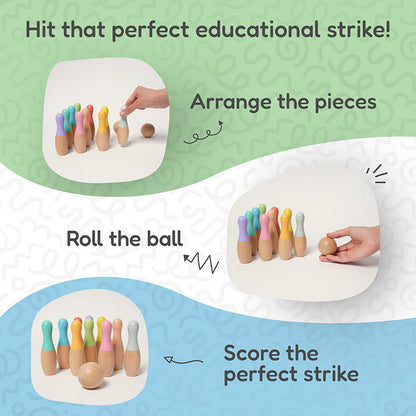 Hit that perfect educational strike!

Arrange the pieces

Roll the ball

Score the perfect strike