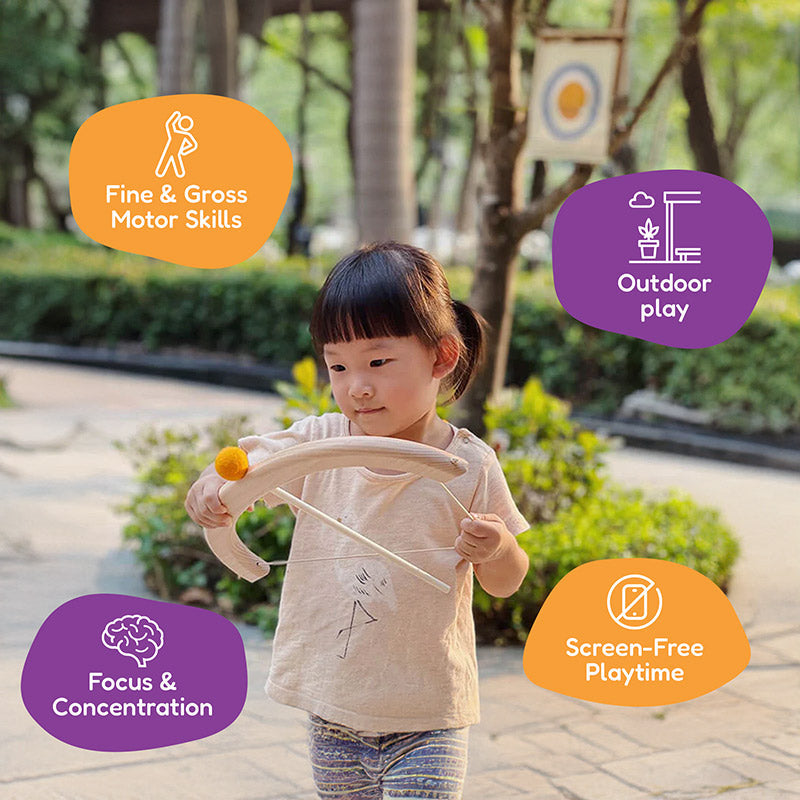 Fine & Gross Motor Skills

Outdoor play

Focus & Concentration

Screen-Free Playtime