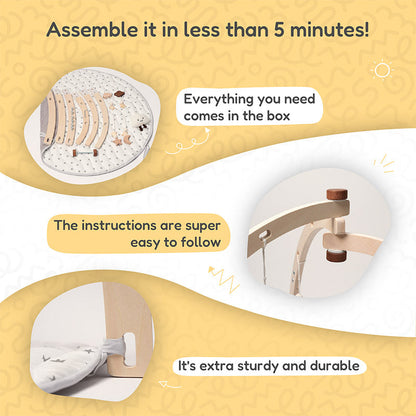 Assemble it in less than 5 minutes!

Everything you need comes in the box

The instructions are super easy to follow

It's extra sturdy and durable